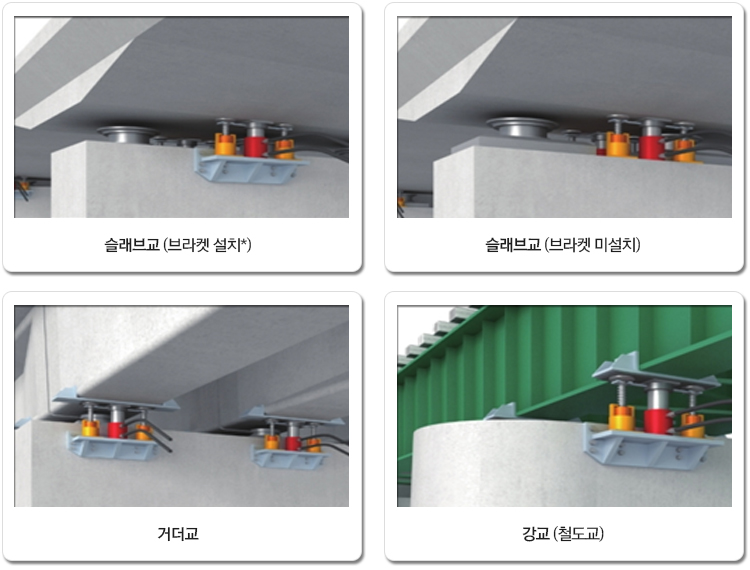 슬래브교 (브라켓 설치*)

슬래브교 (브라켓 미설치)

거더교

강교 (철도교)