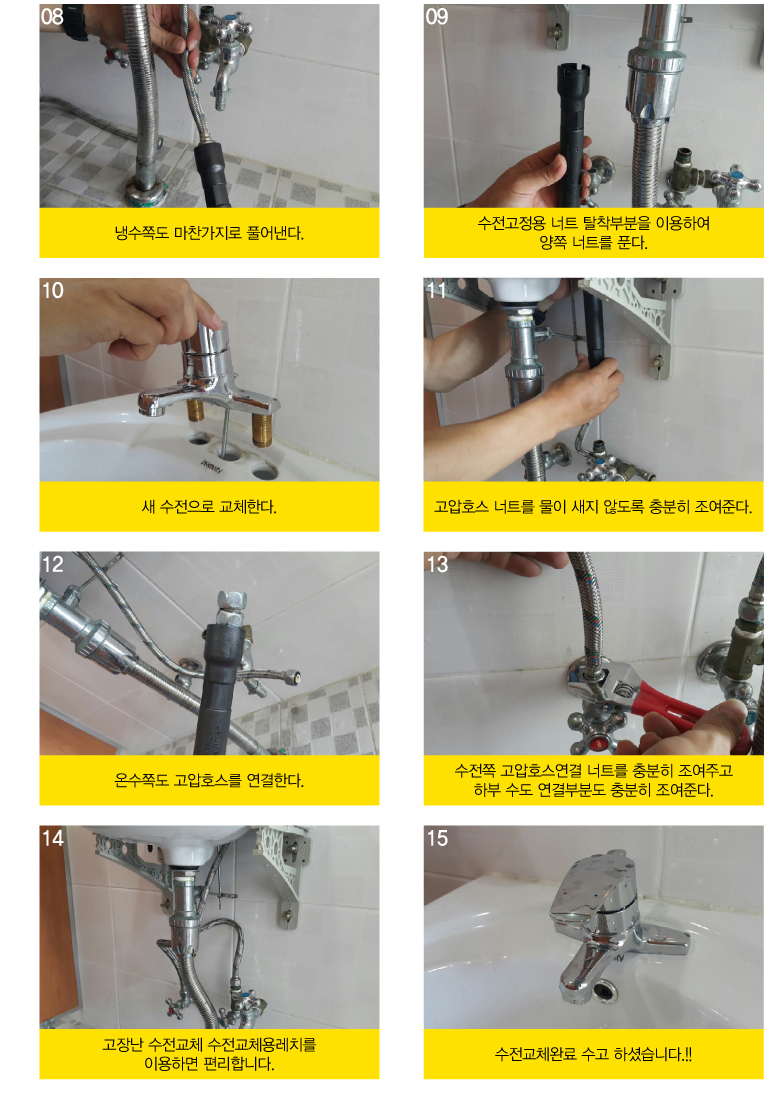 08

냉수쪽도 마찬가지로 풀어낸다.

09

수전고정용 너트 탈착부분을 이용하여 양쪽 너트를 푼다.

10

새 수전으로 교체한다.

11

고압호스 너트를 물이 새지 않도록 충분히 조여준다.

12

온수쪽도 고압호스를 연결한다.

13

수전쪽 고압호스연결 너트를 충분히 조여주고 하부 수도 연결부분도 충분히 조여준다.

14

고장난 수전교체 수전교체용레치를 이용하면 편리합니다.

15

수전교체완료 수고 하셨습니다.!!