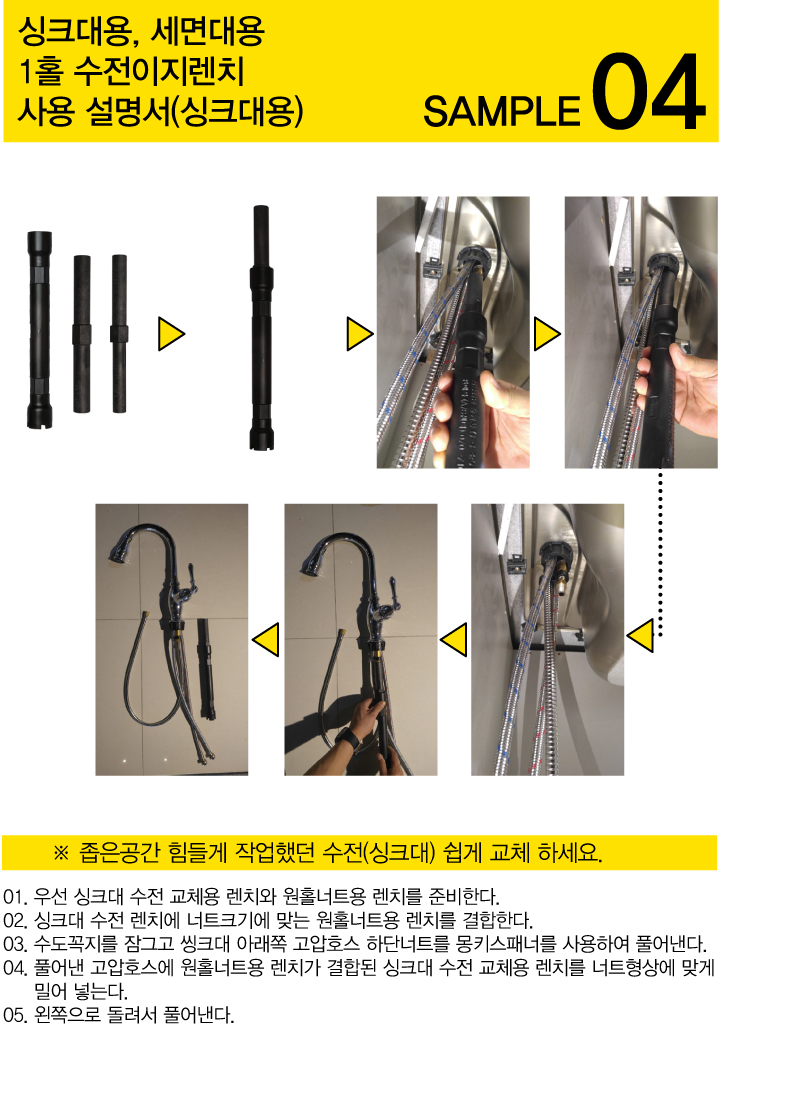 싱크대용, 세면대용
1홀 수전이지렌치
사용 설명서(싱크대용)

SAMPLE 04

※ 좁은공간 힘들게 작업했던 수전(싱크대) 쉽게 교체 하세요.

01. 우선 싱크대 수전 교체용 렌치와 원홀너트용 렌치를 준비한다.
02. 싱크대 수전 렌치에 너트크기에 맞는 원홀너트용 렌치를 결합한다.
03. 수도꼭지를 잠그고 씽크대 아래쪽 고압호스 하단너트를 몽키스패너를 사용하여 풀어낸다.
04. 풀어낸 고압호스에 원홀너트용 렌치가 결합된 싱크대 수전 교체용 렌치를 너트형상에 맞게 밀어 넣는다.
05. 왼쪽으로 돌려서 풀어낸다.