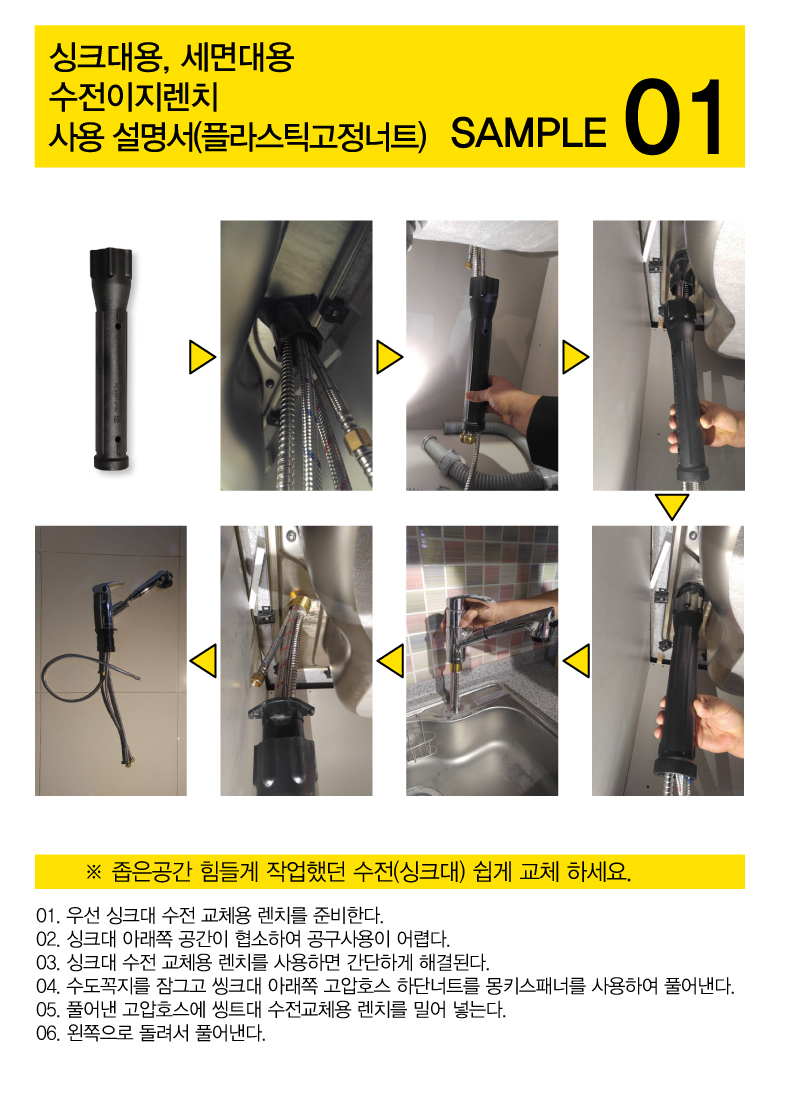 싱크대용, 세면대용
수전이지렌치
사용 설명서(플라스틱고정너트) SAMPLE 01

※ 좁은공간 힘들게 작업했던 수전(싱크대) 쉽게 교체 하세요.

01. 우선 싱크대 수전 교체용 렌치를 준비한다.
02. 싱크대 아래쪽 공간이 협소하여 공구사용이 어렵다.
03. 싱크대 수전 교체용 렌치를 사용하면 간단하게 해결된다.
04. 수도꼭지를 잠그고 씽크대 아래쪽 고압호스 하단너트를 몽키스패너를 사용하여 풀어낸다.
05. 풀어낸 고압호스에 씽트대 수전교체용 렌치를 밀어 넣는다.
06. 왼쪽으로 돌려서 풀어낸다.